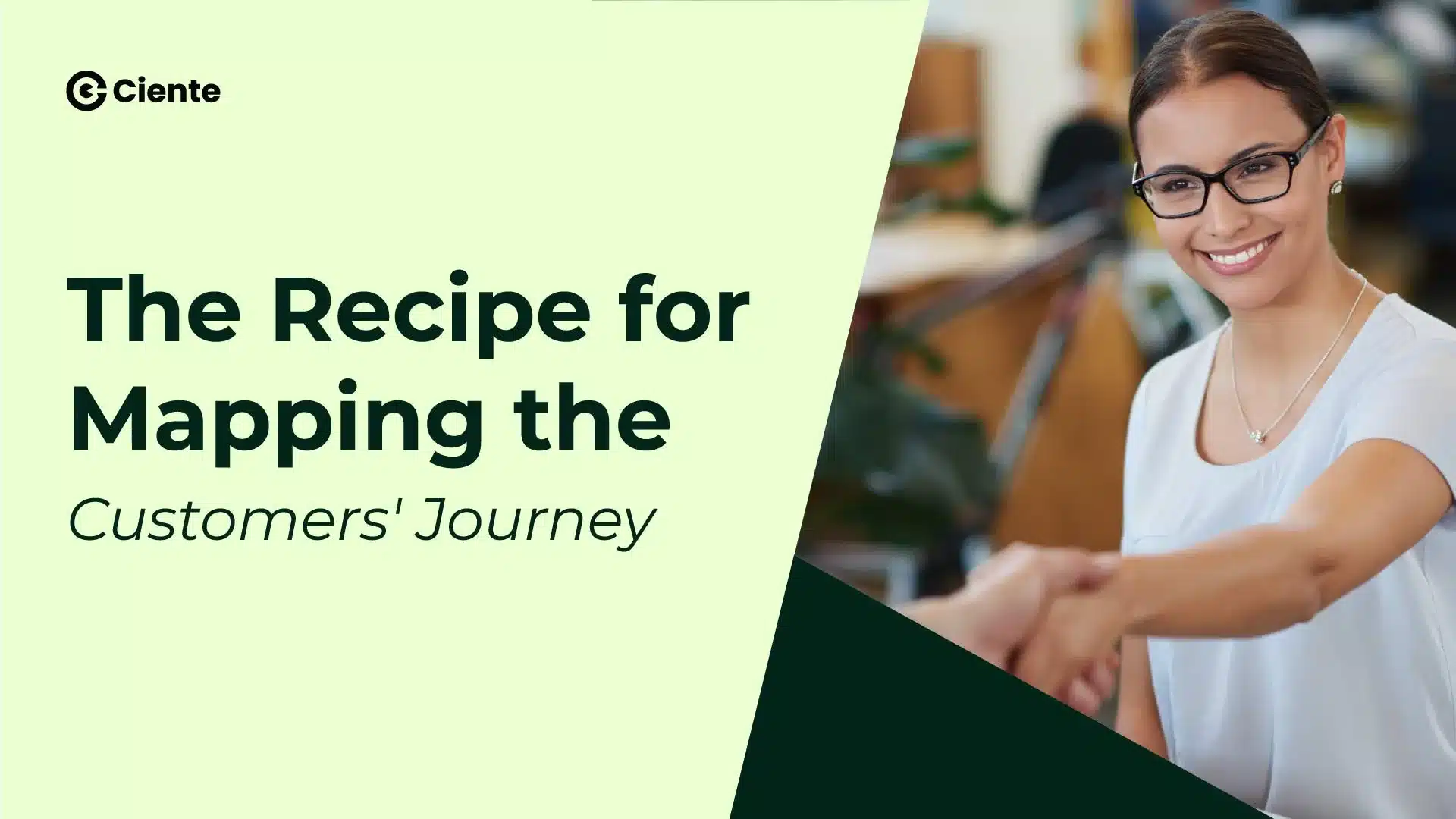 Ciente

The Recipe for Mapping the Customers' Journey